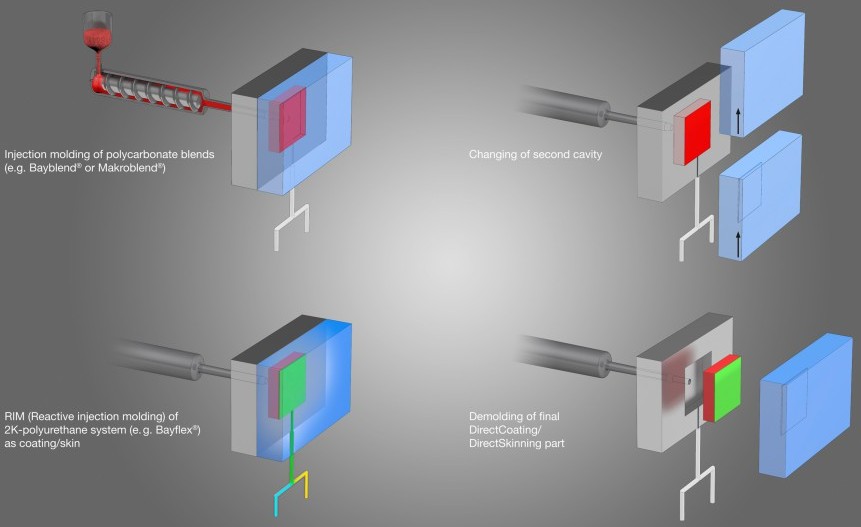 Injection molding of polycarbonate blends (e.g. Bayblend® or Makroblend®)

Changing of second cavity

RIM (Reactive injection molding) of 2K-polyurethane system (e.g. Bayflex®) as coating/skin

Demolding of final DirectCoating/ DirectSkinning part